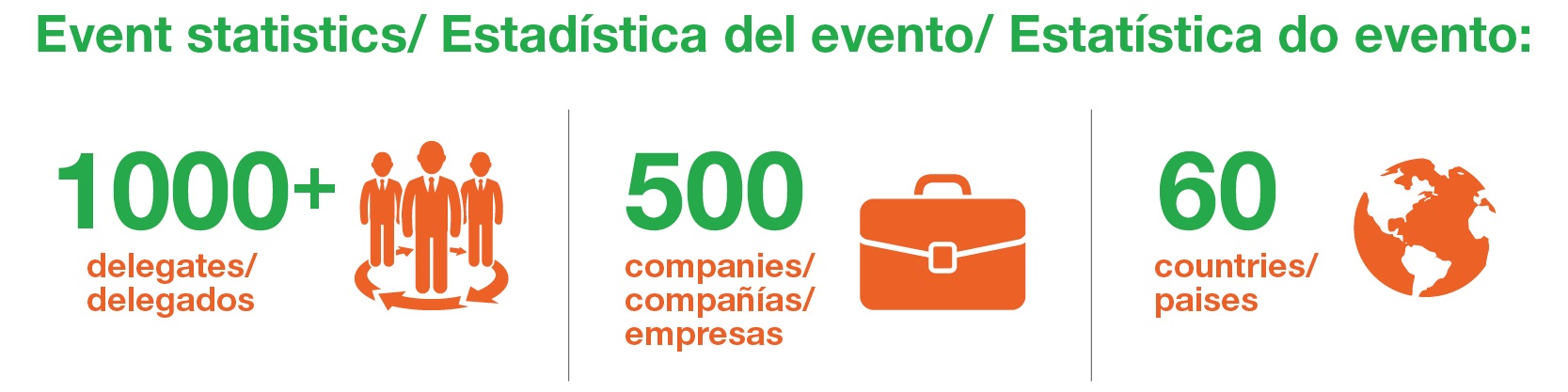 Event statistics/ Estadística del evento/ Estatística do evento:

1000+
delegates/ delegados

500
companies/ compañías/ empresas

60
countries/ paises